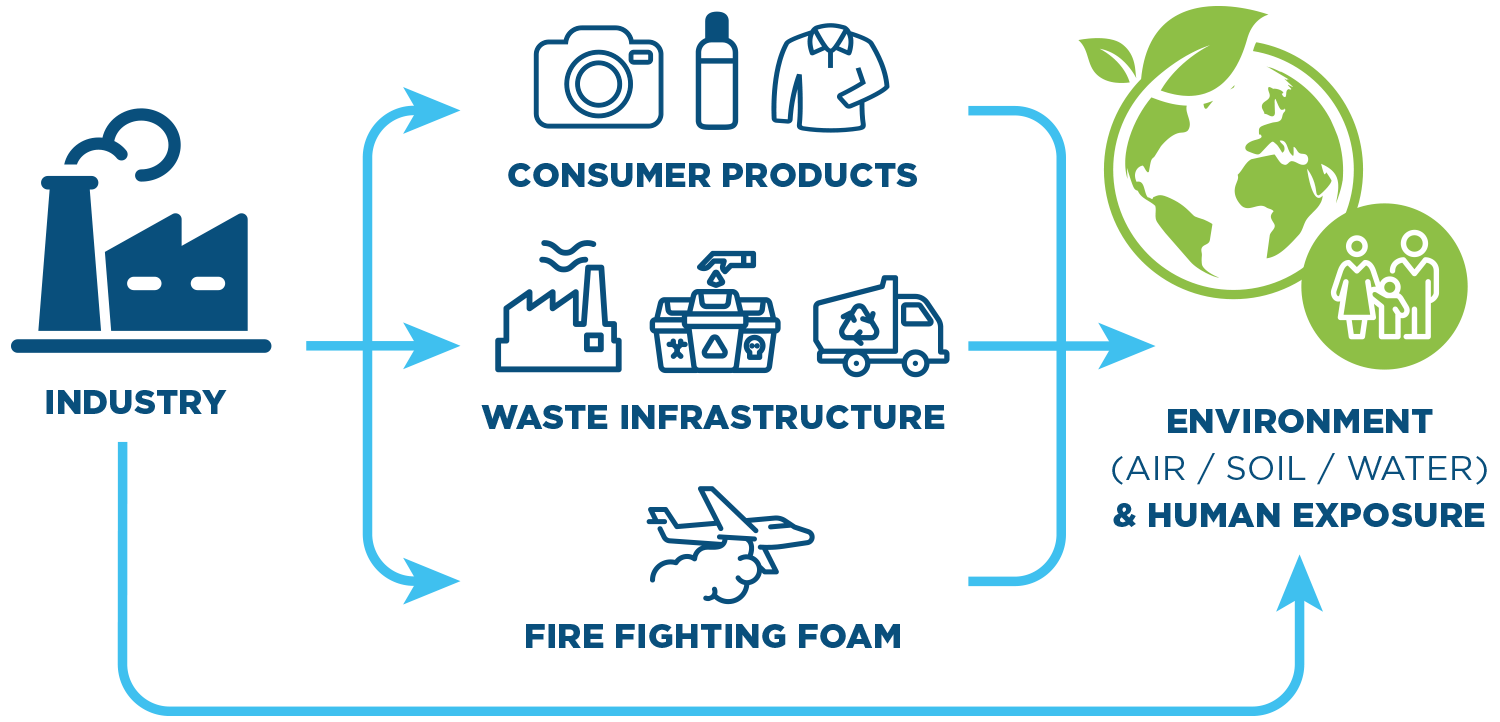 INDUSTRY

CONSUMER PRODUCTS

WASTE INFRASTRUCTURE

FIRE FIGHTING FOAM

ENVIRONMENT
(AIR / SOIL / WATER)
& HUMAN EXPOSURE